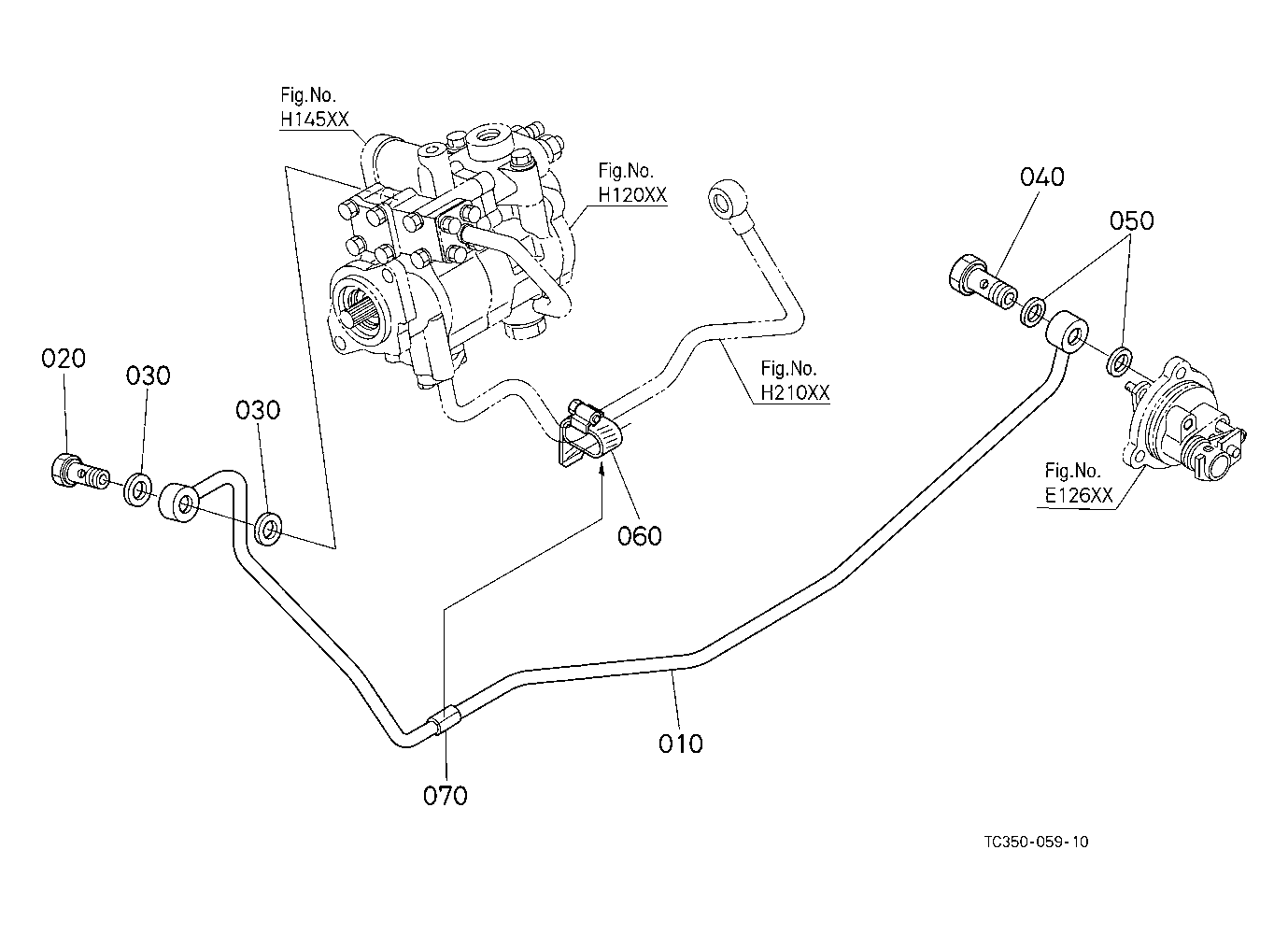 Fig.No.
H145XX

Fig.No.
H120XX

040

050

020

030

030

Fig.No.
H210XX

Fig.No.
E126XX

060

010

070

TC350-059-10